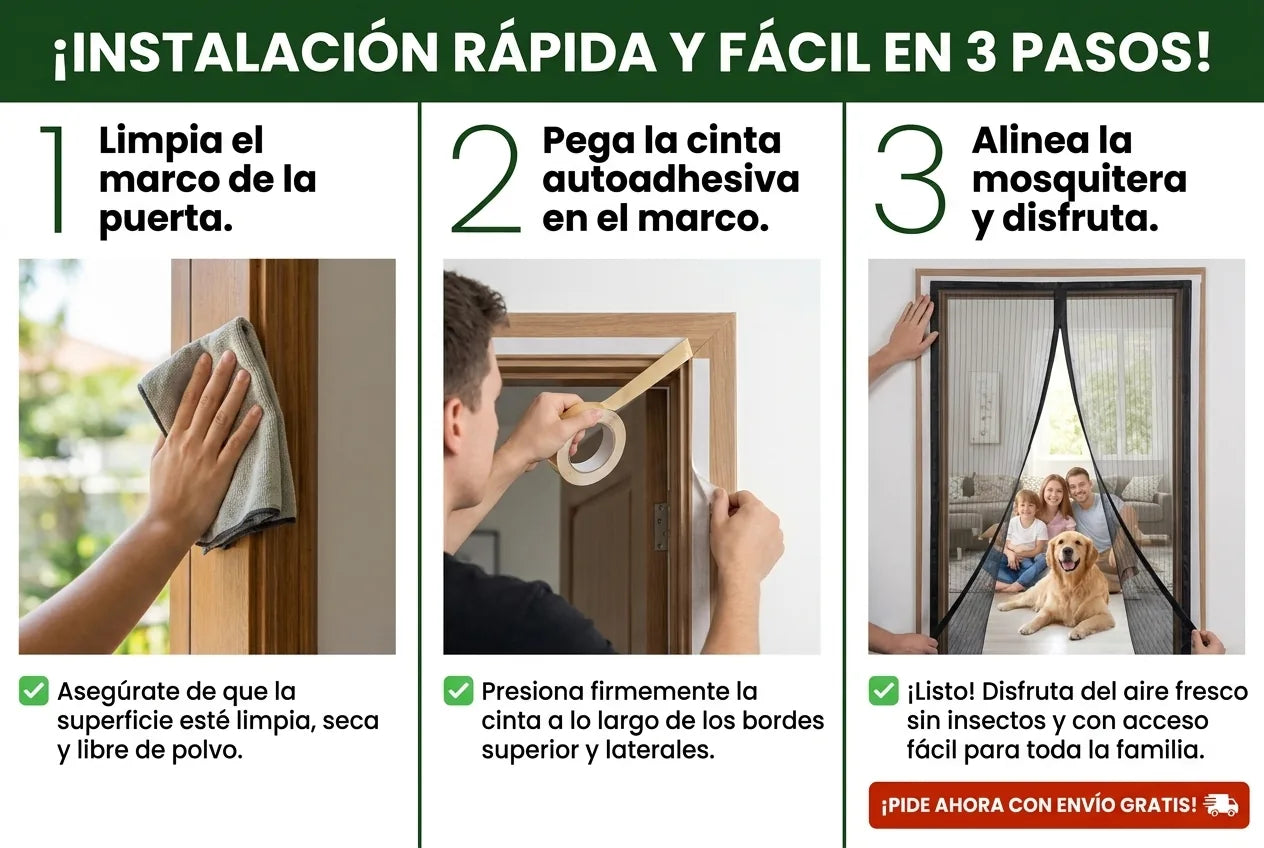 ¡INSTALACIÓN RÁPIDA Y FÁCIL EN 3 PASOS!

1 Limpia el marco de la puerta.

Asegúrate de que la superficie esté limpia, seca y libre de polvo.

2 Pega la cinta autoadhesiva en el marco.

Presiona firmemente la cinta a lo largo de los bordes superior y laterales.

3 Alinea la mosquitera y disfruta.

¡Listo! Disfruta del aire fresco sin insectos y con acceso fácil para toda la familia.

¡PIDE AHORA CON ENVÍO GRATIS!